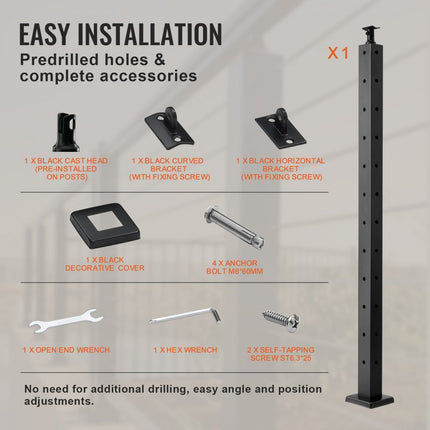 EASY INSTALLATION
Predrilled holes & complete accessories

X1

1 X BLACK CAST HEAD (PRE-INSTALLED ON POSTS)

1 X BLACK CURVED BRACKET (WITH FIXING SCREW)

1 X BLACK HORIZONTAL BRACKET (WITH FIXING SCREW)

1 X BLACK DECORATIVE COVER

4 X ANCHOR BOLT M8*60MM

1 X OPEN END WRENCH

1 X HEX WRENCH

2 X SELF-TAPPING SCREW ST6.3*25

No need for additional drilling, easy angle and position adjustments.