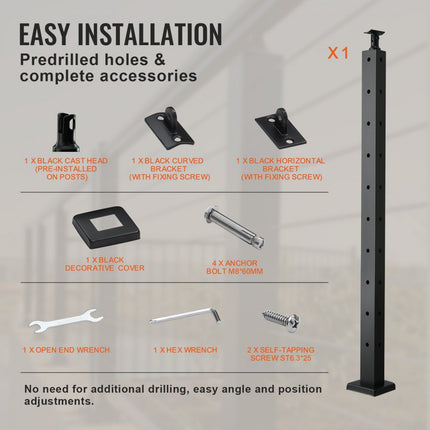 EASY INSTALLATION
Predrilled holes & complete accessories

X1

1 X BLACK CAST HEAD (PRE-INSTALLED ON POSTS)

1 X BLACK CURVED BRACKET (WITH FIXING SCREW)

1 X BLACK HORIZONTAL BRACKET (WITH FIXING SCREW)

1 X BLACK DECORATIVE COVER

4 X ANCHOR BOLT M8*60MM

1 X OPEN END WRENCH

1 X HEX WRENCH

2 X SELF-TAPPING SCREW ST6.3*25

No need for additional drilling, easy angle and position adjustments.