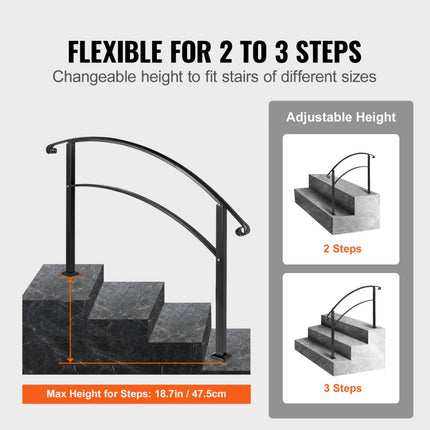 FLEXIBLE FOR 2 TO 3 STEPS
Changeable height to fit stairs of different sizes

Max Height for Steps: 18.7in / 47.5cm

Adjustable Height

2 Steps

3 Steps