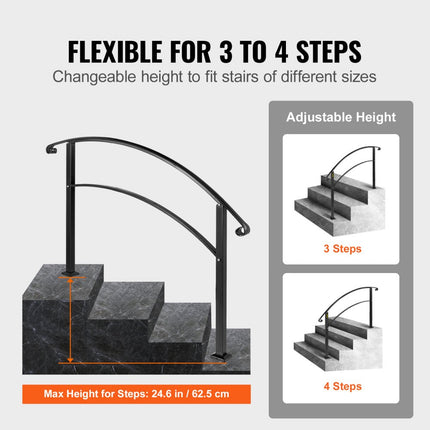 FLEXIBLE FOR 3 TO 4 STEPS
Changeable height to fit stairs of different sizes

Max Height for Steps: 24.6 in / 62.5 cm

Adjustable Height

3 Steps

4 Steps