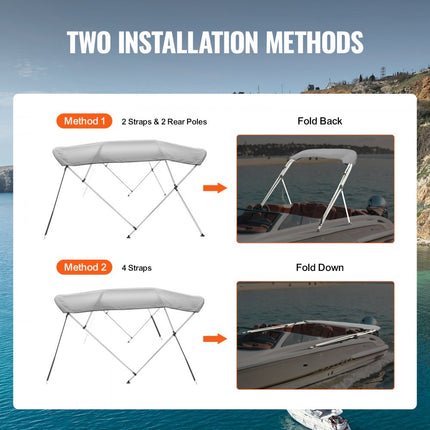 TWO INSTALLATION METHODS

Method 1 2 Straps & 2 Rear Poles

Fold Back

Method 2 4 Straps

Fold Down