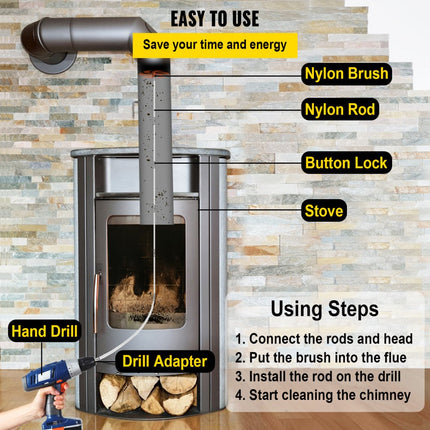 EASY TO USE

Save your time and energy

Nylon Brush

Nylon Rod

Button Lock

Stove

Hand Drill

Drill Adapter

Using Steps

1. Connect the rods and head
2. Put the brush into the flue
3. Install the rod on the drill
4. Start cleaning the chimney