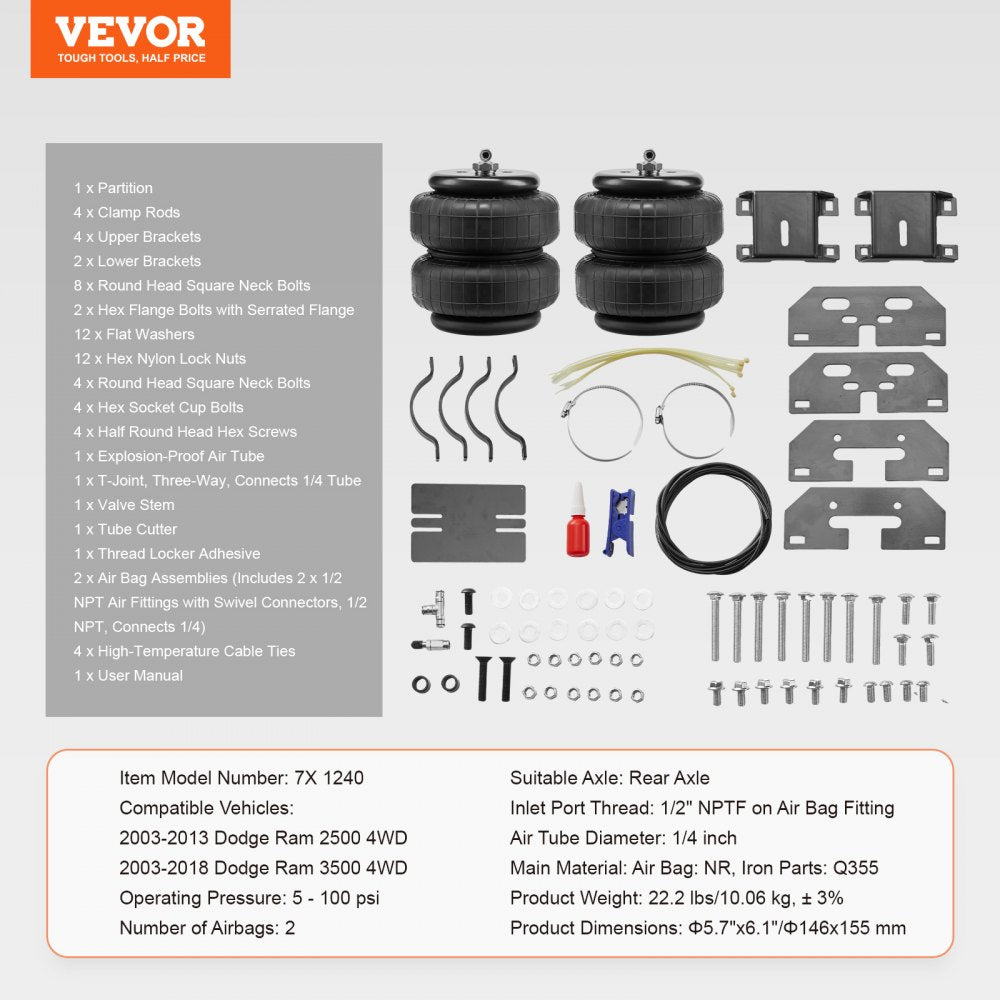 VEVOR
TOUGH TOOLS, HALF PRICE

1 x Partition
4 x Clamp Rods
4 x Upper Brackets
2 x Lower Brackets
8 x Round Head Square Neck Bolts
2 x Hex Flange Bolts with Serrated Flange
12 x Flat Washers
12 x Hex Nylon Lock Nuts
4 x Round Head Square Neck Bolts
4 x Hex Socket Cup Bolts
4 x Half Round Head Hex Screws
1 x Explosion-Proof Air Tube
1 x T-Joint, Three-Way, Connects 1/4 Tube
1 x Valve Stem
1 x Tube Cutter
1 x Thread Locker Adhesive
2 x Air Bag Assemblies (Includes 2 x 1/2 NPT Air Fittings with Swivel Connectors, 1/2 NPT, Connects 1/4)
4 x High-Temperature Cable Ties
1 x User Manual

Item Model Number: 7X 1240
Compatible Vehicles:
2003-2013 Dodge Ram 2500 4WD
2003-2018 Dodge Ram 3500 4WD
Operating Pressure: 5 - 100 psi
Number of Airbags: 2

Suitable Axle: Rear Axle
Inlet Port Thread: 1/2" NPTF on Air Bag Fitting
Air Tube Diameter: 1/4 inch
Main Material: Air Bag: NR, Iron Parts: Q355
Product Weight: 22.2 lbs/10.06 kg, ± 3%
Product Dimensions: Φ5.7"x6.1"/Φ146x155 mm