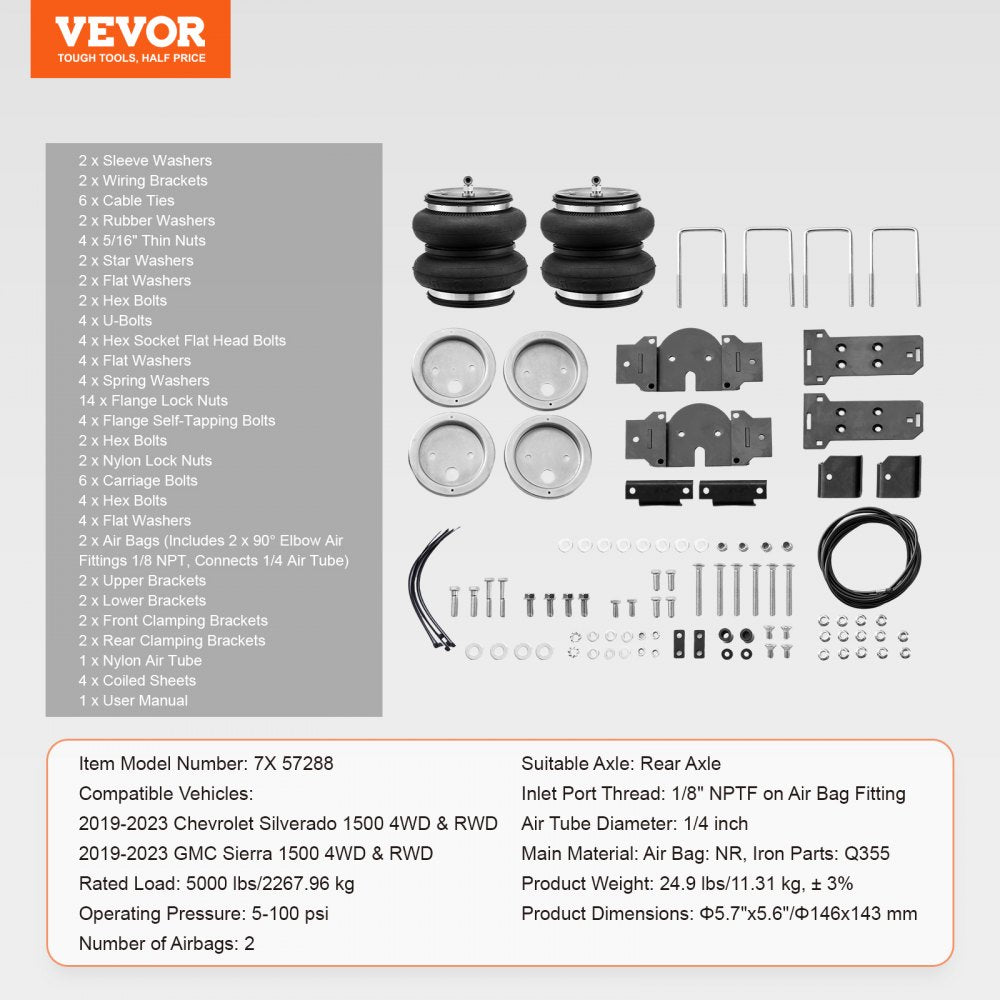 VEVOR
TOUGH TOOLS, HALF PRICE

2 x Sleeve Washers
2 x Wiring Brackets
6 x Cable Ties
2 x Rubber Washers
4 x 5/16" Thin Nuts
2 x Star Washers
2 x Flat Washers
2 x Hex Bolts
4 x U-Bolts
4 x Hex Socket Flat Head Bolts
4 x Flat Washers
4 x Spring Washers
14 x Flange Lock Nuts
4 x Flange Self-Tapping Bolts
2 x Hex Bolts
2 x Nylon Lock Nuts
6 x Carriage Bolts
4 x Hex Bolts
4 x Flat Washers
2 x Air Bags (Includes 2 x 90° Elbow Air Fittings 1/8 NPT, Connects 1/4 Air Tube)
2 x Upper Brackets
2 x Lower Brackets
2 x Front Clamping Brackets
2 x Rear Clamping Brackets
1 x Nylon Air Tube
4 x Coiled Sheets
1 x User Manual

Item Model Number: 7X 57288
Compatible Vehicles:
2019-2023 Chevrolet Silverado 1500 4WD & RWD
2019-2023 GMC Sierra 1500 4WD & RWD
Rated Load: 5000 lbs/2267.96 kg
Operating Pressure: 5-100 psi
Number of Airbags: 2

Suitable Axle: Rear Axle
Inlet Port Thread: 1/8" NPTF on Air Bag Fitting
Air Tube Diameter: 1/4 inch
Main Material: Air Bag: NR, Iron Parts: Q355
Product Weight: 24.9 lbs/11.31 kg, ± 3%
Product Dimensions: Φ5.7"x5.6"/Φ146x143 mm