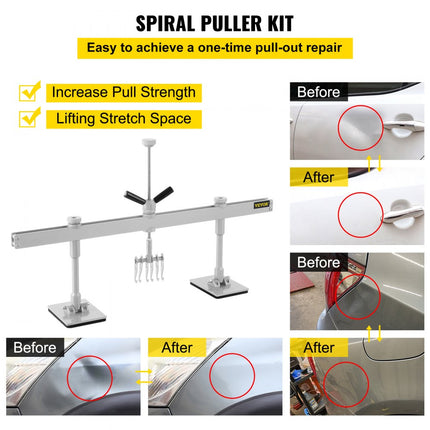 SPIRAL PULLER KIT

Easy to achieve a one-time pull-out repair

Increase Pull Strength

Lifting Stretch Space

VEVOR

Before

After

Before

After

Before

After