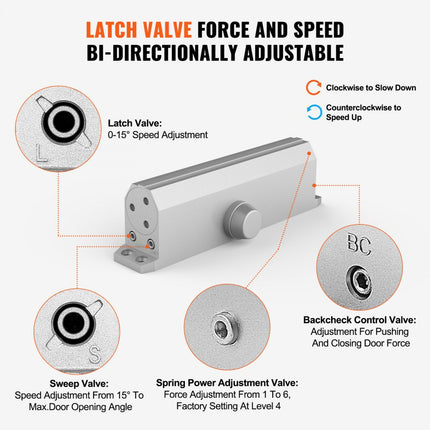 LATCH VALVE FORCE AND SPEED BI-DIRECTIONALLY ADJUSTABLE

Clockwise to Slow Down

Counterclockwise to Speed Up

L

Latch Valve:
0-15° Speed Adjustment

BC

Backcheck Control Valve:
Adjustment For Pushing And Closing Door Force

S

Sweep Valve:
Speed Adjustment From 15° To Max.Door Opening Angle

Spring Power Adjustment Valve:
Force Adjustment From 1 To 6, Factory Setting At Level 4