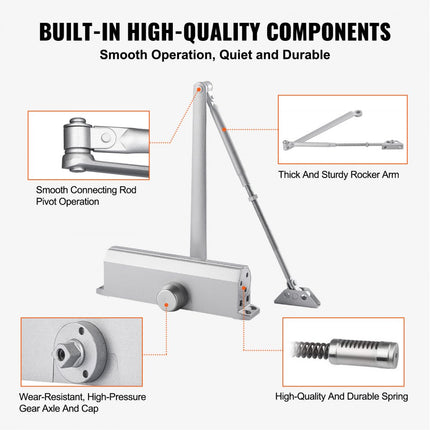 BUILT-IN HIGH-QUALITY COMPONENTS
Smooth Operation, Quiet and Durable

Smooth Connecting Rod Pivot Operation

Thick And Sturdy Rocker Arm

Wear-Resistant, High-Pressure Gear Axle And Cap

High-Quality And Durable Spring