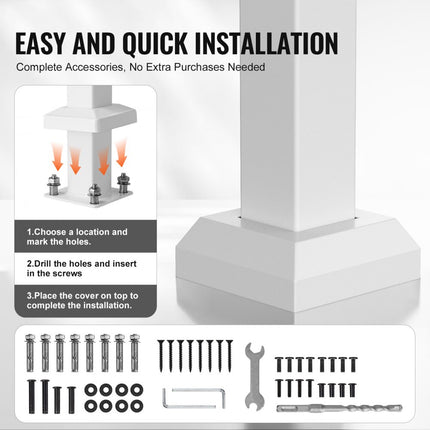 EASY AND QUICK INSTALLATION

Complete Accessories, No Extra Purchases Needed

1.Choose a location and mark the holes.

2.Drill the holes and insert in the screws

3.Place the cover on top to complete the installation.