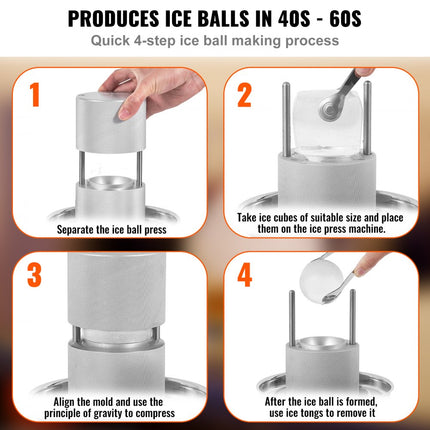 PRODUCES ICE BALLS IN 40S - 60S

Quick 4-step ice ball making process

1

Separate the ice ball press

2

Take ice cubes of suitable size and place them on the ice press machine.

3

Align the mold and use the principle of gravity to compress

4

After the ice ball is formed, use ice tongs to remove it