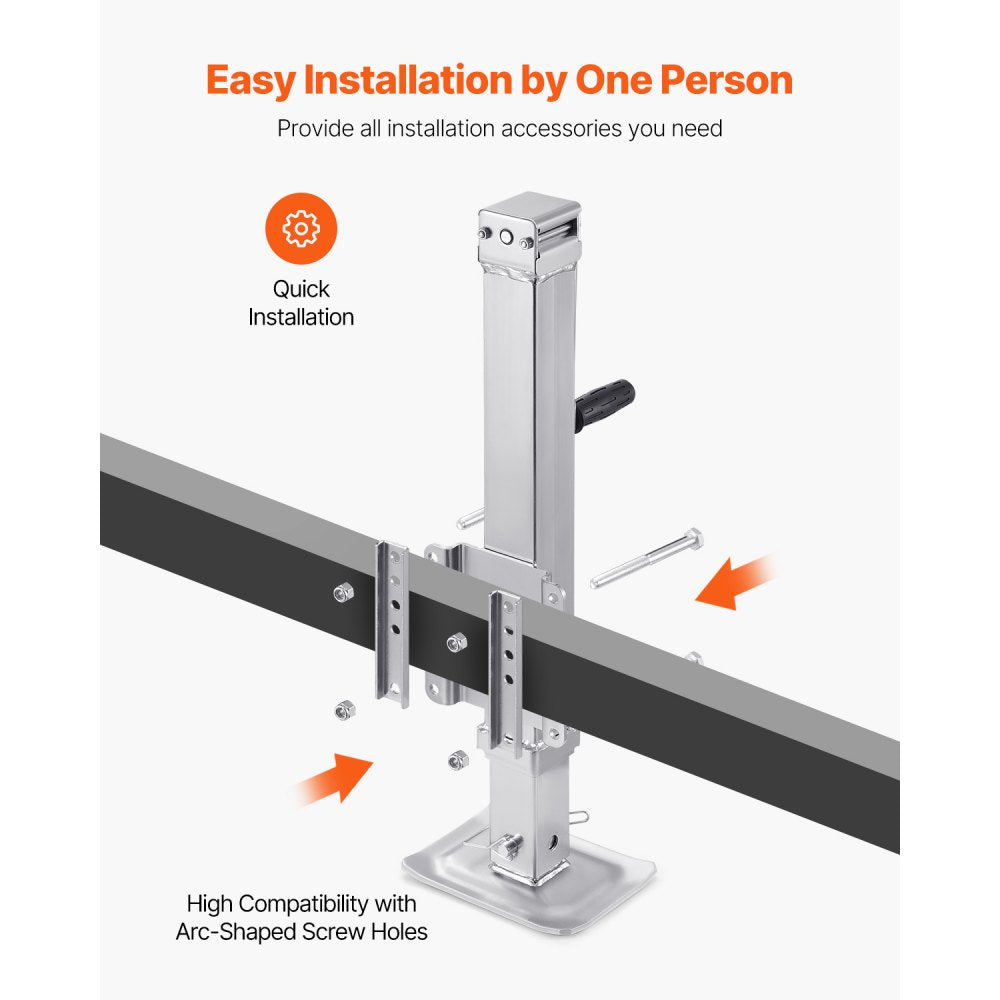 Easy Installation by One Person

Provide all installation accessories you need

Quick Installation

High Compatibility with Arc-Shaped Screw Holes