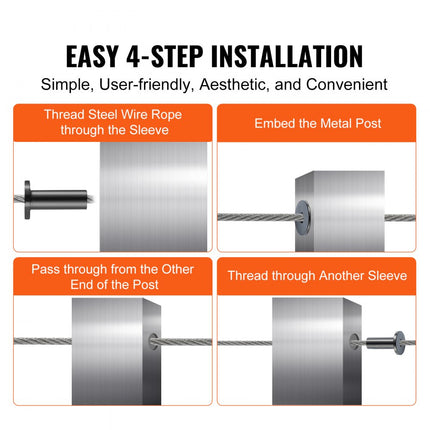 EASY 4-STEP INSTALLATION

Simple, User-friendly, Aesthetic, and Convenient

Thread Steel Wire Rope through the Sleeve

Embed the Metal Post

Pass through from the Other End of the Post

Thread through Another Sleeve