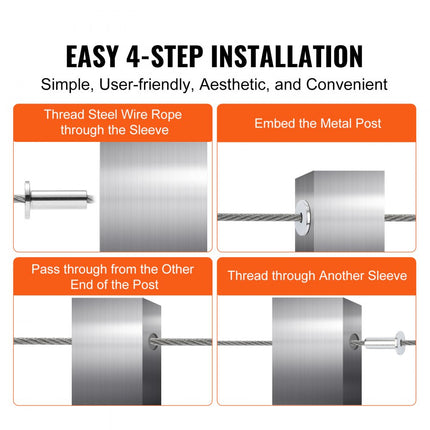 EASY 4-STEP INSTALLATION

Simple, User-friendly, Aesthetic, and Convenient

Thread Steel Wire Rope through the Sleeve

Embed the Metal Post

Pass through from the Other End of the Post

Thread through Another Sleeve