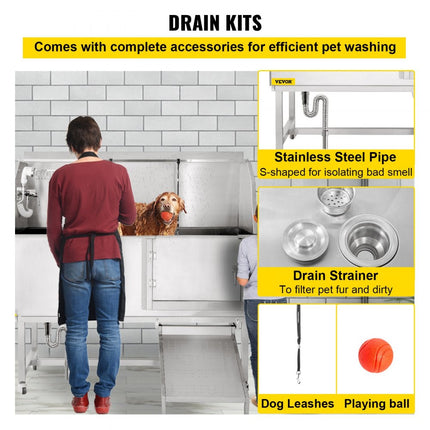 DRAIN KITS

Comes with complete accessories for efficient pet washing

VEVOR

Stainless Steel Pipe
S-shaped for isolating bad smell

Drain Strainer
To filter pet fur and dirty

Dog Leashes

Playing ball