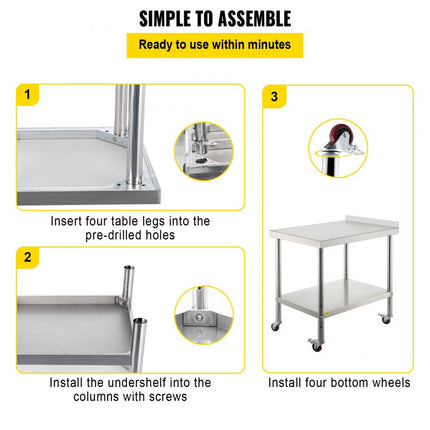 SIMPLE TO ASSEMBLE

Ready to use within minutes

1

Insert four table legs into the pre-drilled holes

2

Install the undershelf into the columns with screws

3

Install four bottom wheels