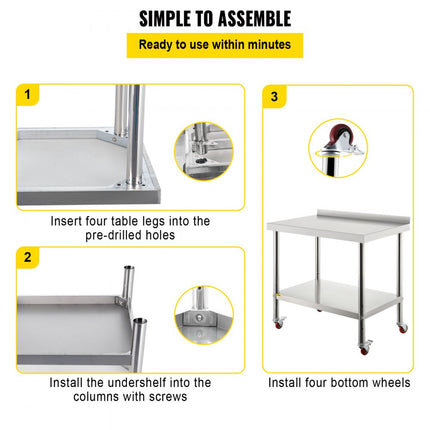 SIMPLE TO ASSEMBLE

Ready to use within minutes

1

Insert four table legs into the pre-drilled holes

2

Install the undershelf into the columns with screws

3

Install four bottom wheels