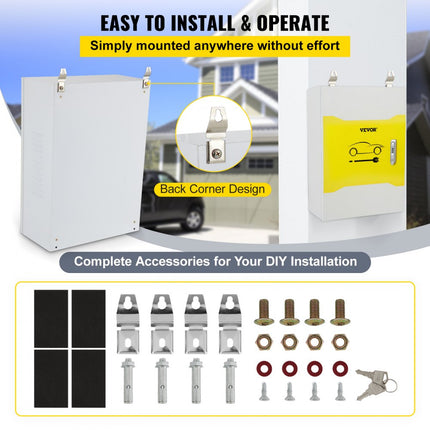 EASY TO INSTALL & OPERATE

Simply mounted anywhere without effort

Back Corner Design

VEVOR

Complete Accessories for Your DIY Installation