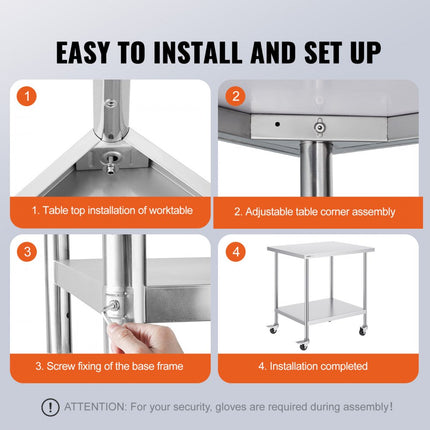 EASY TO INSTALL AND SET UP

1

1. Table top installation of worktable

2

2. Adjustable table corner assembly

3

3. Screw fixing of the base frame

4

4. Installation completed

! ATTENTION: For your security, gloves are required during assembly!