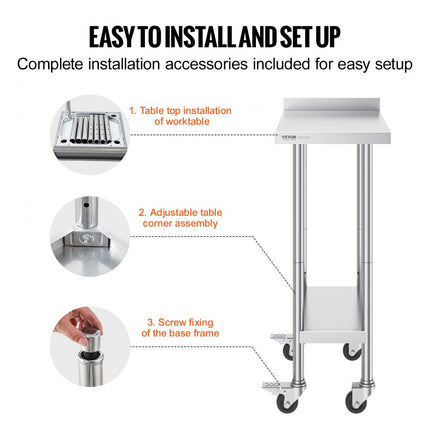 EASY TO INSTALL AND SET UP
Complete installation accessories included for easy setup

1. Table top installation of worktable

VEVOR

2. Adjustable table corner assembly

3. Screw fixing of the base frame