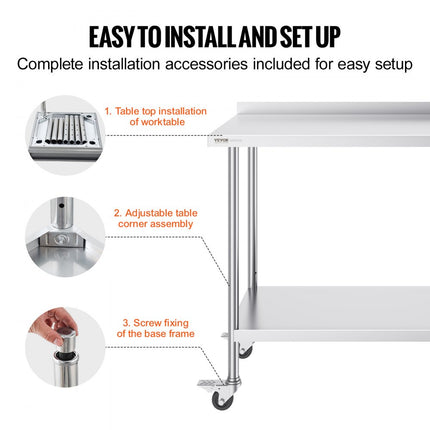 EASY TO INSTALL AND SET UP
Complete installation accessories included for easy setup

1. Table top installation of worktable

VEVOR

2. Adjustable table corner assembly

3. Screw fixing of the base frame