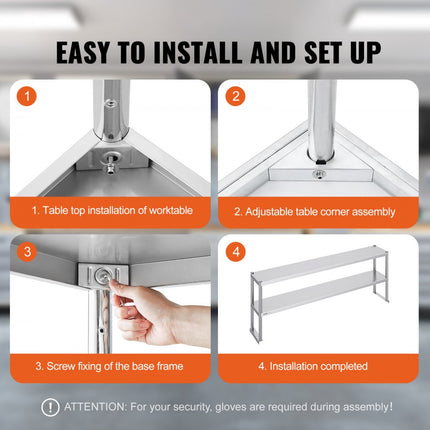 EASY TO INSTALL AND SET UP

1

1. Table top installation of worktable

2

2. Adjustable table corner assembly

3

3. Screw fixing of the base frame

4

4. Installation completed

! ATTENTION: For your security, gloves are required during assembly!