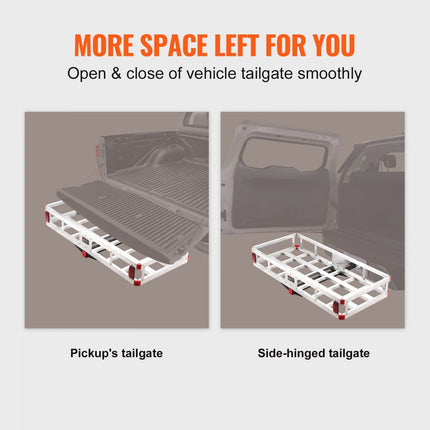 MORE SPACE LEFT FOR YOU

Open & close of vehicle tailgate smoothly

Pickup's tailgate

Side-hinged tailgate