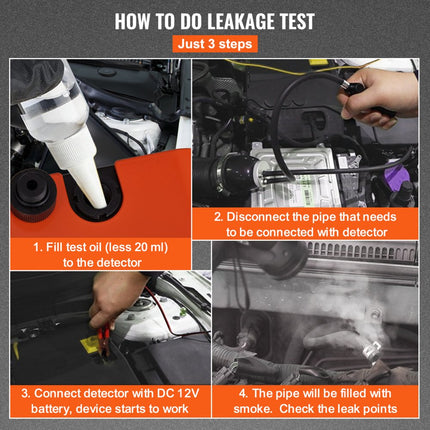 HOW TO DO LEAKAGE TEST

Just 3 steps

1. Fill test oil (less 20 ml) to the detector

2. Disconnect the pipe that needs to be connected with detector

3. Connect detector with DC 12V battery, device starts to work

4. The pipe will be filled with smoke. Check the leak points