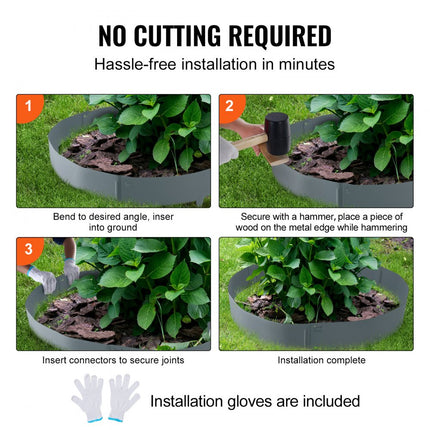 NO CUTTING REQUIRED

Hassle-free installation in minutes

1

Bend to desired angle, inser into ground

2

Secure with a hammer, place a piece of wood on the metal edge while hammering

3

Insert connectors to secure joints

Installation complete

Installation gloves are included