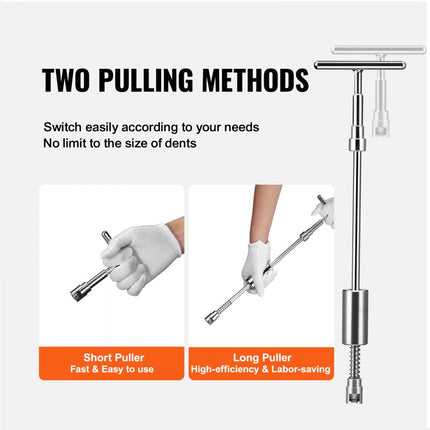 TWO PULLING METHODS

Switch easily according to your needs
No limit to the size of dents

Short Puller
Fast & Easy to use

Long Puller
High-efficiency & Labor-saving