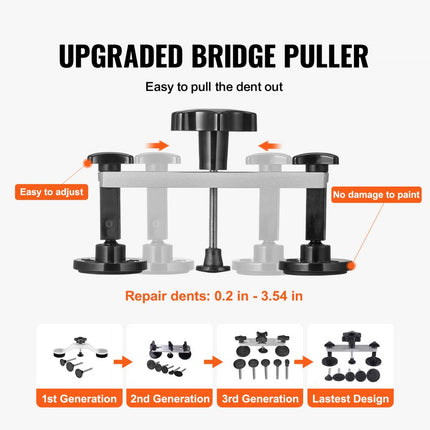 UPGRADED BRIDGE PULLER

Easy to pull the dent out

Easy to adjust

No damage to paint

Repair dents: 0.2 in - 3.54 in

1st Generation

2nd Generation

3rd Generation

Lastest Design