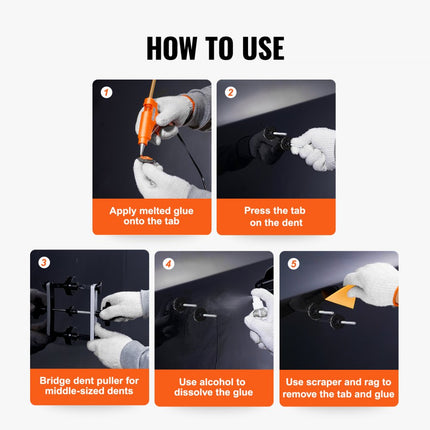 HOW TO USE

1

Apply melted glue onto the tab

2

Press the tab on the dent

3

Bridge dent puller for middle-sized dents

4

Use alcohol to dissolve the glue

5

Use scraper and rag to remove the tab and glue