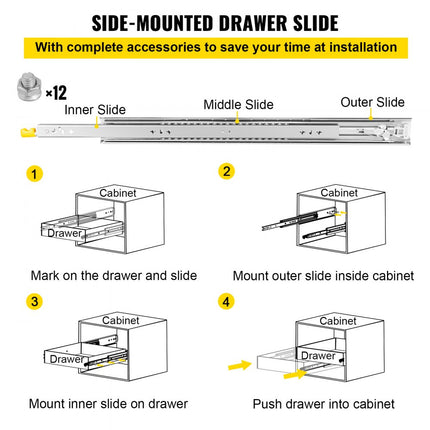 SIDE-MOUNTED DRAWER SLIDE

With complete accessories to save your time at installation

×12

Inner Slide

Middle Slide

Outer Slide

1

Cabinet

Drawer

Mark on the drawer and slide

2

Cabinet

Mount outer slide inside cabinet

3

Cabinet

Drawer

Mount inner slide on drawer

4

Cabinet

Drawer

Push drawer into cabinet