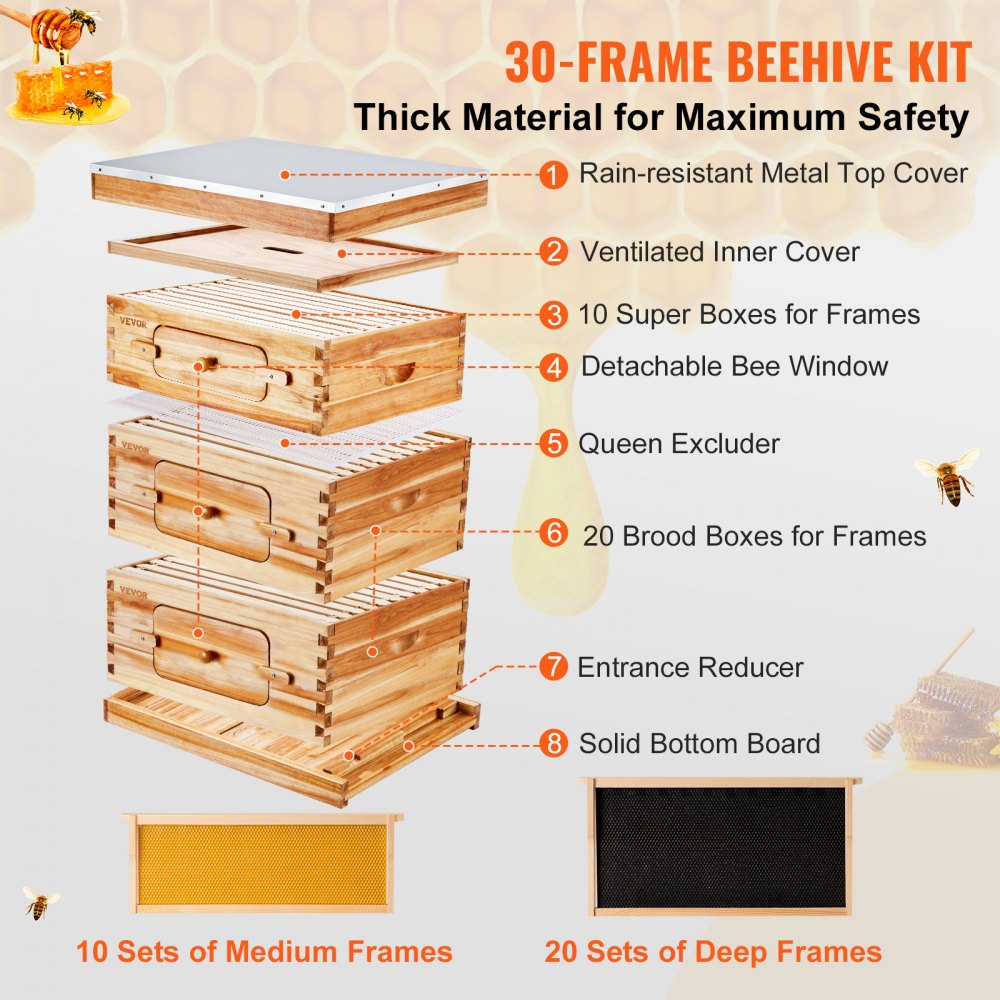 30-FRAME BEEHIVE KIT
Thick Material for Maximum Safety

1 Rain-resistant Metal Top Cover
2 Ventilated Inner Cover
3 10 Super Boxes for Frames
4 Detachable Bee Window
5 Queen Excluder
6 20 Brood Boxes for Frames
7 Entrance Reducer
8 Solid Bottom Board

VEVOR
VEVOR
VEVOR

10 Sets of Medium Frames
20 Sets of Deep Frames