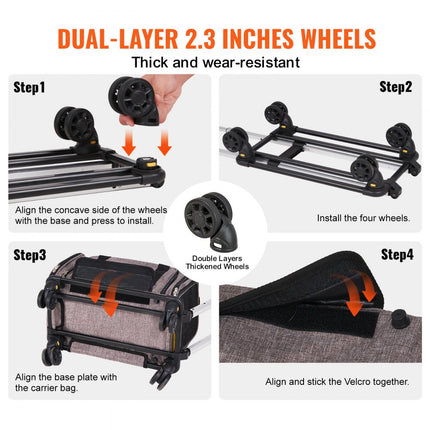 DUAL-LAYER 2.3 INCHES WHEELS

Thick and wear-resistant

Step1

Align the concave side of the wheels with the base and press to install.

Step2

Install the four wheels.

Double Layers Thickened Wheels

Step3

Align the base plate with the carrier bag.

Step4

Align and stick the Velcro together.