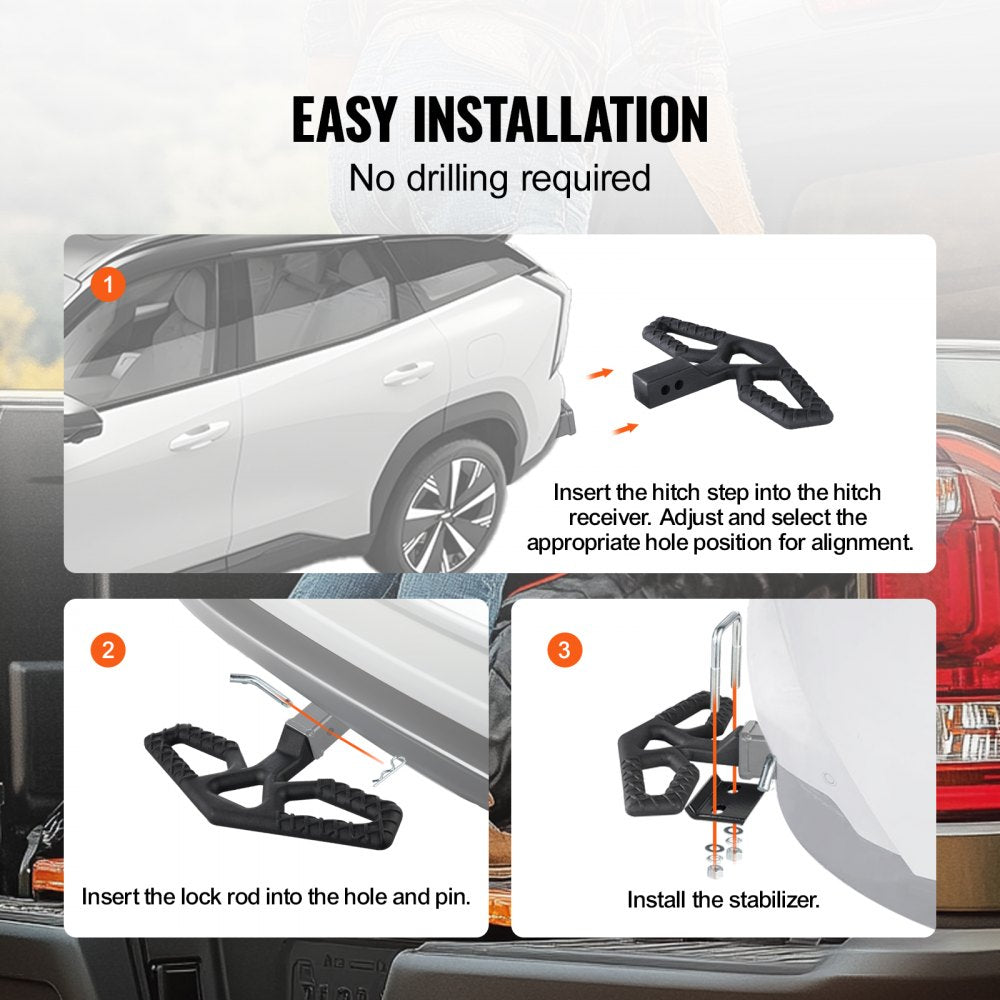 EASY INSTALLATION

No drilling required

1

Insert the hitch step into the hitch receiver. Adjust and select the appropriate hole position for alignment.

2

Insert the lock rod into the hole and pin.

3

Install the stabilizer.