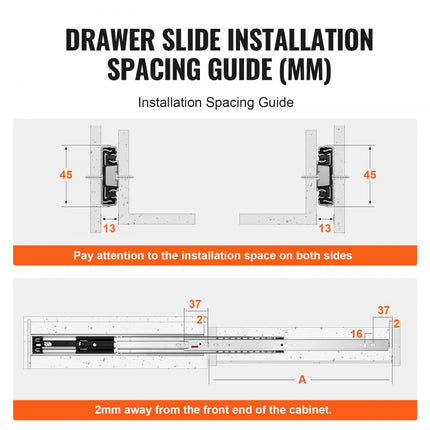 DRAWER SLIDE INSTALLATION SPACING GUIDE (MM)

Installation Spacing Guide

45

13

45

13

Pay attention to the installation space on both sides

37

2

37

2

16

A

2mm away from the front end of the cabinet.