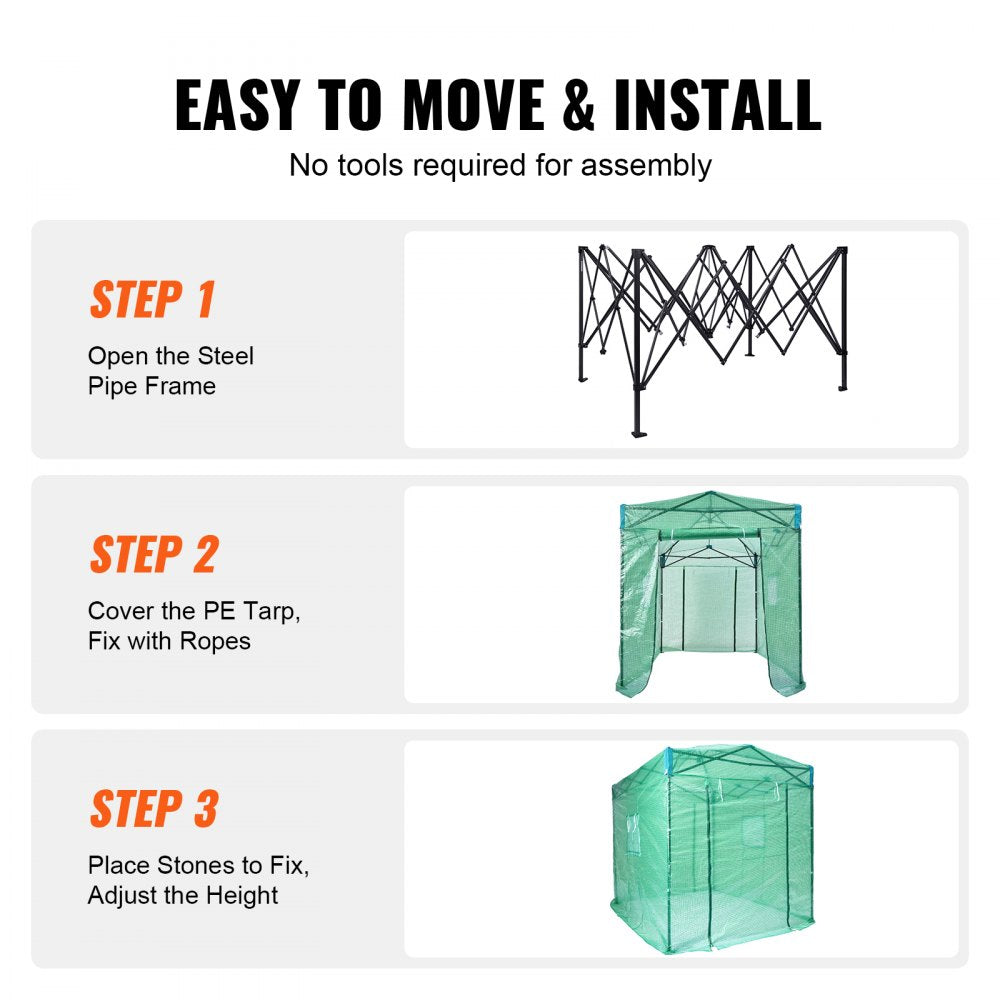 EASY TO MOVE & INSTALL

No tools required for assembly

STEP 1

Open the Steel Pipe Frame

STEP 2

Cover the PE Tarp, Fix with Ropes

STEP 3

Place Stones to Fix, Adjust the Height