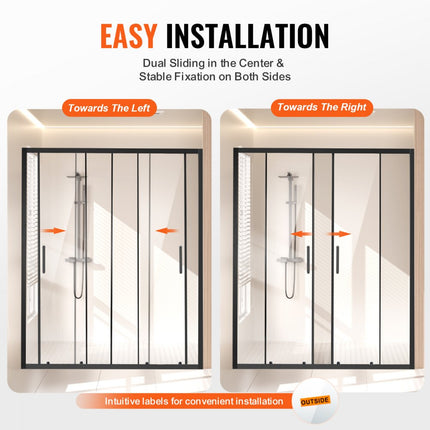 EASY INSTALLATION

Dual Sliding in the Center & Stable Fixation on Both Sides

Towards The Left

Towards The Right

Intuitive labels for convenient installation

OUTSIDE