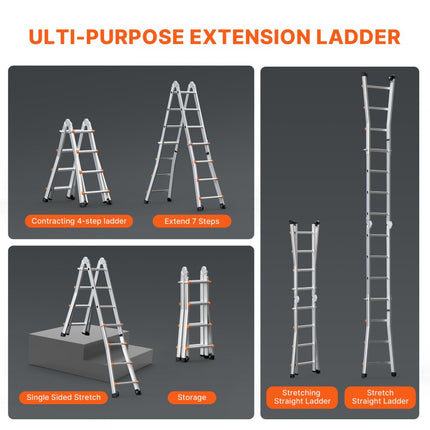 ULTI-PURPOSE EXTENSION LADDER

Contracting 4-step ladder

Extend 7 Steps

Single Sided Stretch

Storage

Stretching Straight Ladder

Stretch Straight Ladder