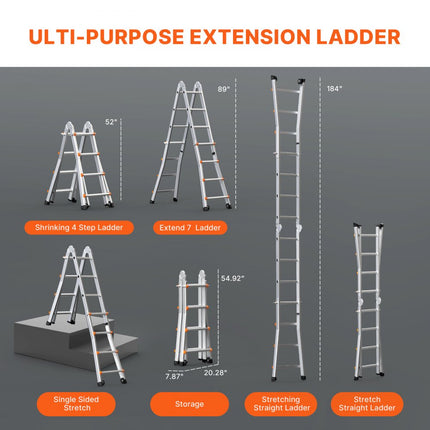 ULTI-PURPOSE EXTENSION LADDER

52"

Shrinking 4 Step Ladder

89"

Extend 7 Ladder

184"

Single Sided Stretch

54.92"

7.87"

20.28"

Storage

Stretching Straight Ladder

Stretch Straight Ladder