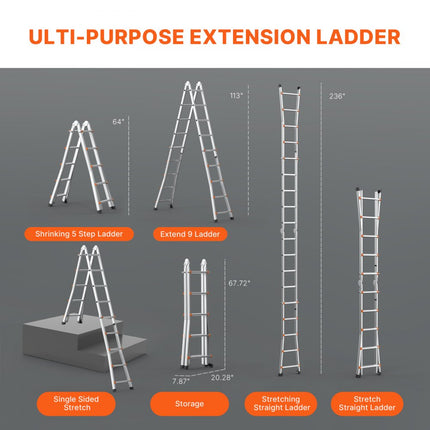 ULTI-PURPOSE EXTENSION LADDER

64"

113"

236"

Shrinking 5 Step Ladder

Extend 9 Ladder

67.72"

7.87"

20.28"

Single Sided Stretch

Storage

Stretching Straight Ladder

Stretch Straight Ladder