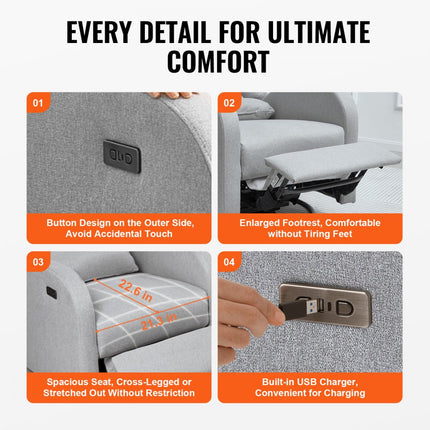 EVERY DETAIL FOR ULTIMATE COMFORT

01

Button Design on the Outer Side, Avoid Accidental Touch

02

Enlarged Footrest, Comfortable without Tiring Feet

03

22.6 in

21.3 in

Spacious Seat, Cross-Legged or Stretched Out Without Restriction

04

Built-in USB Charger, Convenient for Charging