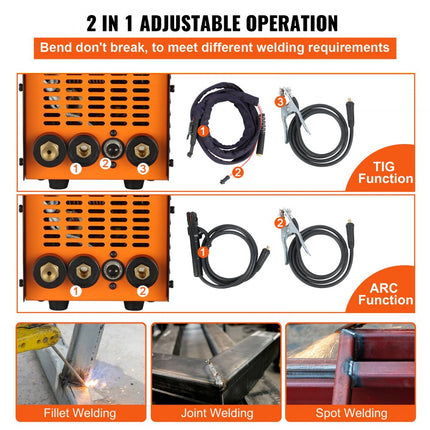 2 IN 1 ADJUSTABLE OPERATION

Bend don't break, to meet different welding requirements

1 2 3

1 2 3

TIG Function

1 2

1 2

ARC Function

Fillet Welding

Joint Welding

Spot Welding