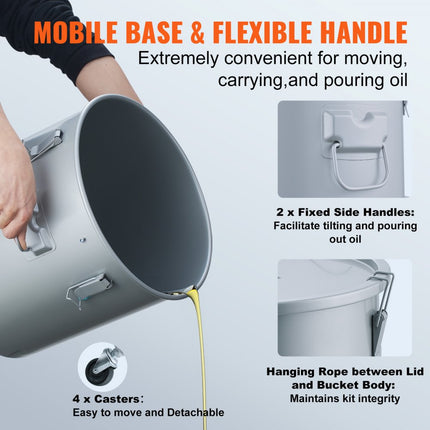 MOBILE BASE & FLEXIBLE HANDLE

Extremely convenient for moving, carrying,and pouring oil

2 x Fixed Side Handles:
Facilitate tilting and pouring out oil

Hanging Rope between Lid and Bucket Body:
Maintains kit integrity

4 x Casters:
Easy to move and Detachable