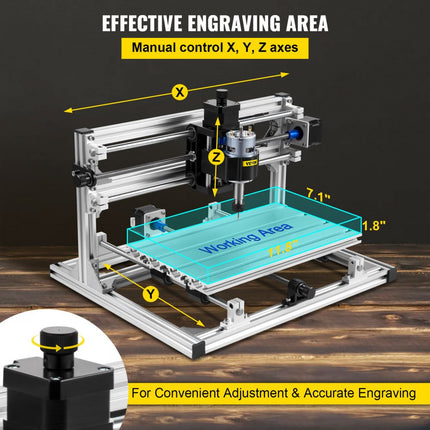 EFFECTIVE ENGRAVING AREA

Manual control X, Y, Z axes

X

Z

VEVOR

7.1"

1.8"

Working Area

11.8"

Y

For Convenient Adjustment & Accurate Engraving