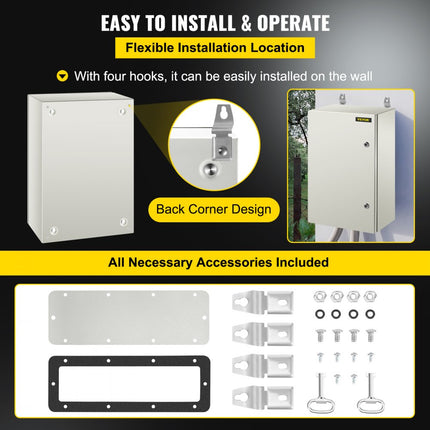 EASY TO INSTALL & OPERATE

Flexible Installation Location

With four hooks, it can be easily installed on the wall

Back Corner Design

VEVOR

All Necessary Accessories Included