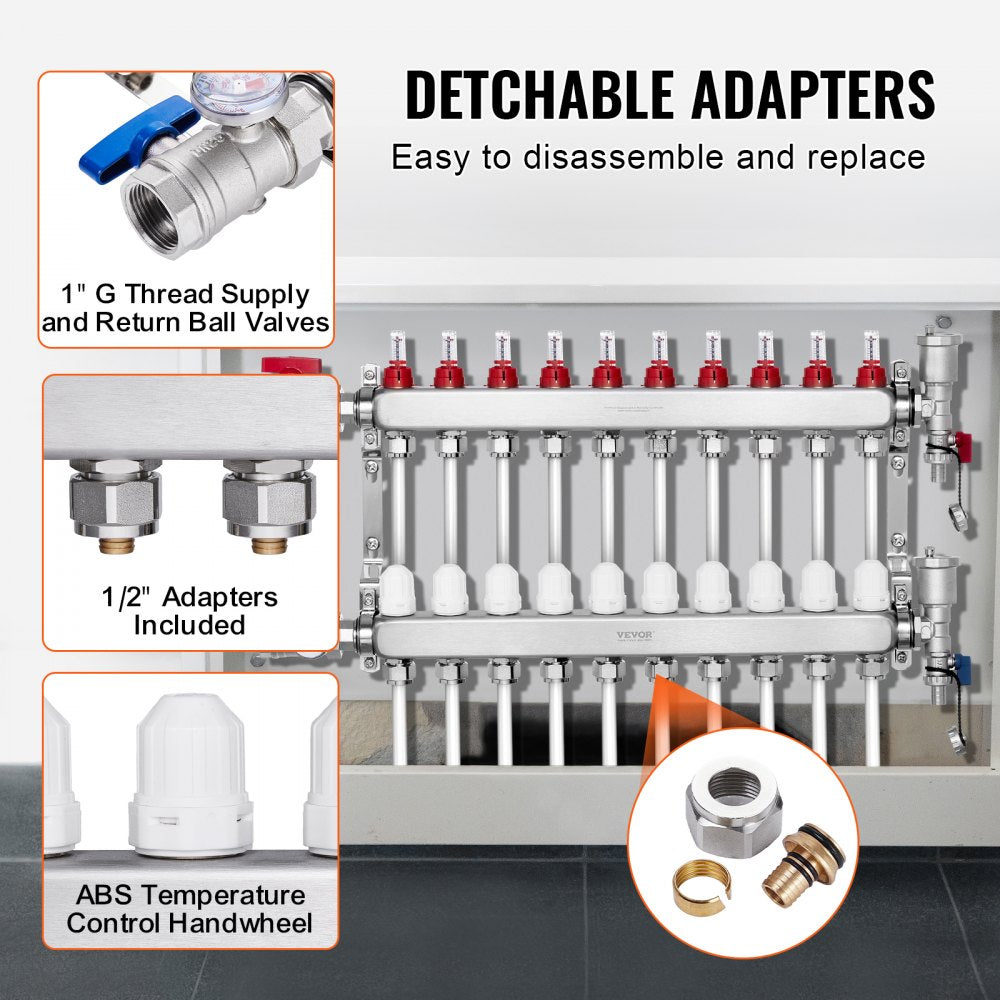 DETCHABLE ADAPTERS

Easy to disassemble and replace

1" G Thread Supply and Return Ball Valves

1/2" Adapters Included

ABS Temperature Control Handwheel

VEVOR