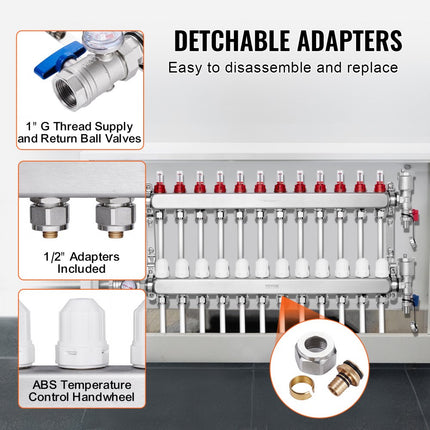 DETCHABLE ADAPTERS
Easy to disassemble and replace

1" G Thread Supply and Return Ball Valves

1/2" Adapters Included

ABS Temperature Control Handwheel