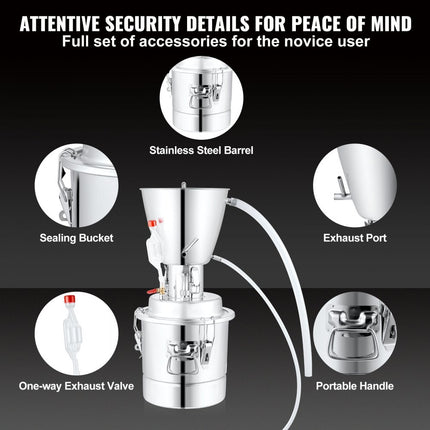 ATTENTIVE SECURITY DETAILS FOR PEACE OF MIND
Full set of accessories for the novice user

Stainless Steel Barrel

Sealing Bucket

Exhaust Port

One-way Exhaust Valve

Portable Handle