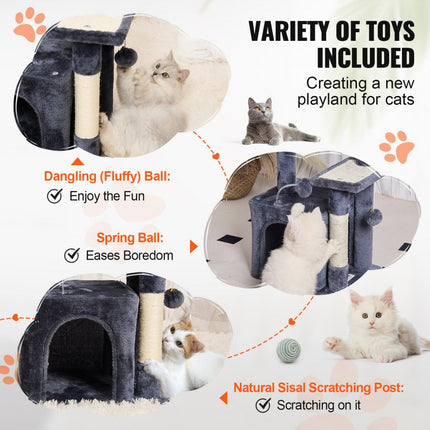 VARIETY OF TOYS INCLUDED

Creating a new playland for cats

Dangling (Fluffy) Ball:
Enjoy the Fun

Spring Ball:
Eases Boredom

Natural Sisal Scratching Post:
Scratching on it