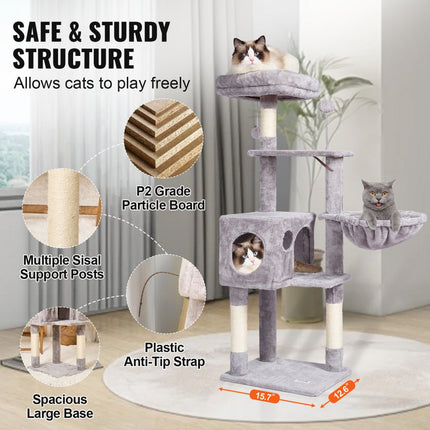 SAFE & STURDY STRUCTURE
Allows cats to play freely

P2 Grade Particle Board

Multiple Sisal Support Posts

Plastic Anti-Tip Strap

Spacious Large Base

15.7"

12.6"